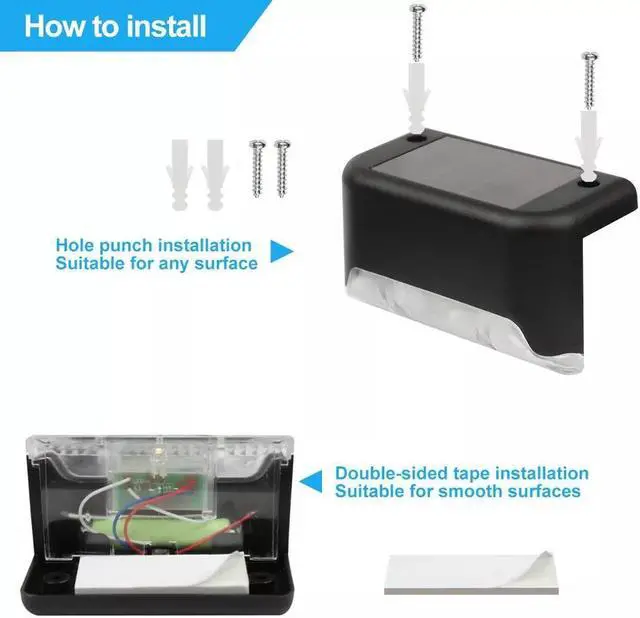 How to install

Hole punch installation
Suitable for any surface

Double-sided tape installation
Suitable for smooth surfaces