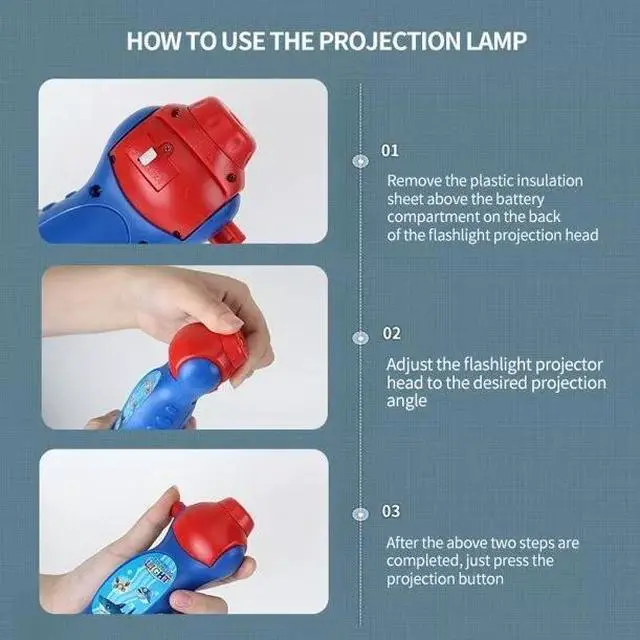 HOW TO USE THE PROJECTION LAMP

01

Remove the plastic insulation sheet above the battery compartment on the back of the flashlight projection head

02

Adjust the flashlight projector head to the desired projection angle

03

After the above two steps are completed, just press the projection button

LIGHT