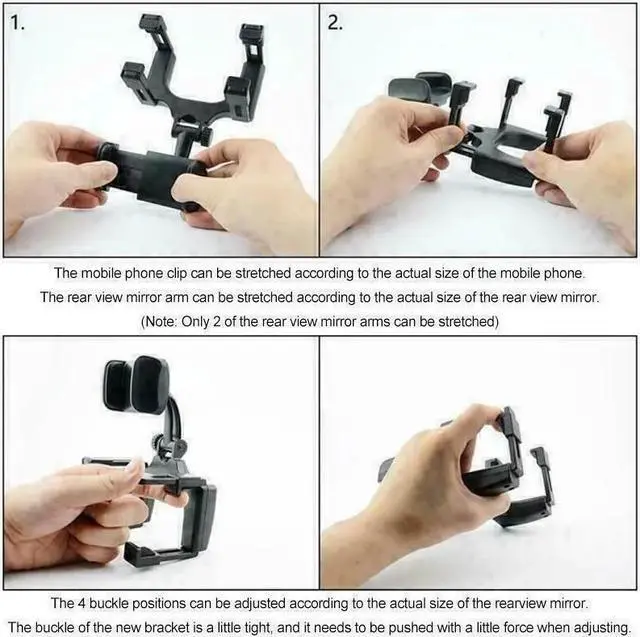 1.

2.

The mobile phone clip can be stretched according to the actual size of the mobile phone.
The rear view mirror arm can be stretched according to the actual size of the rear view mirror.
(Note: Only 2 of the rear view mirror arms can be stretched)

The 4 buckle positions can be adjusted according to the actual size of the rearview mirror.
The buckle of the new bracket is a little tight, and it needs to be pushed with a little force when adjusting.