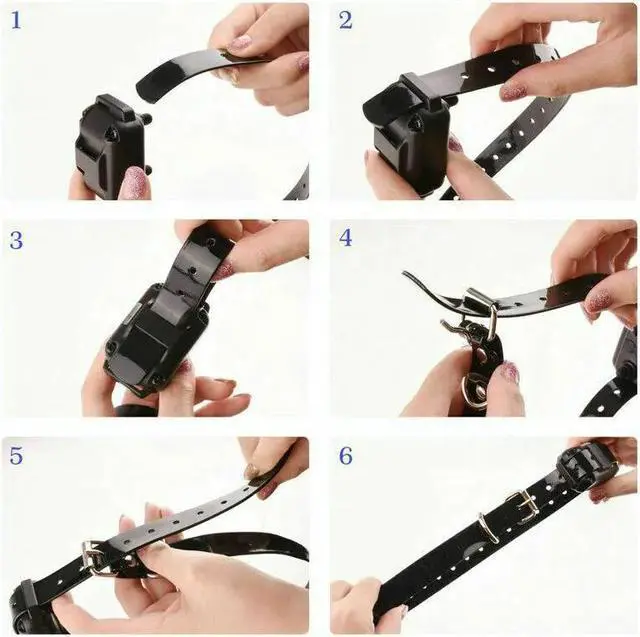 1

2

3

4

5

6