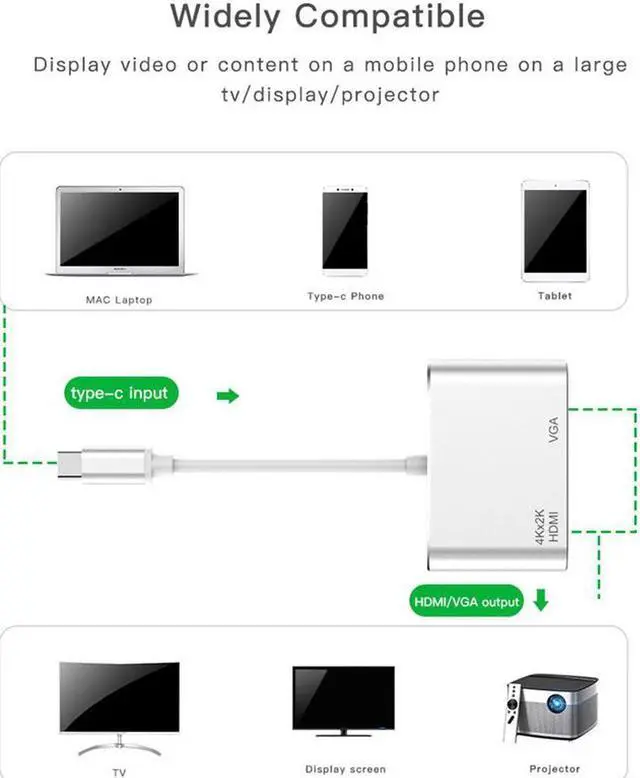 Widely Compatible

Display video or content on a mobile phone on a large tv/display/projector

MAC Laptop

Type-c Phone

Tablet

type-c input

VGA

4Kx2K HDMI

HDMI/VGA output

TV

Display screen

Projector