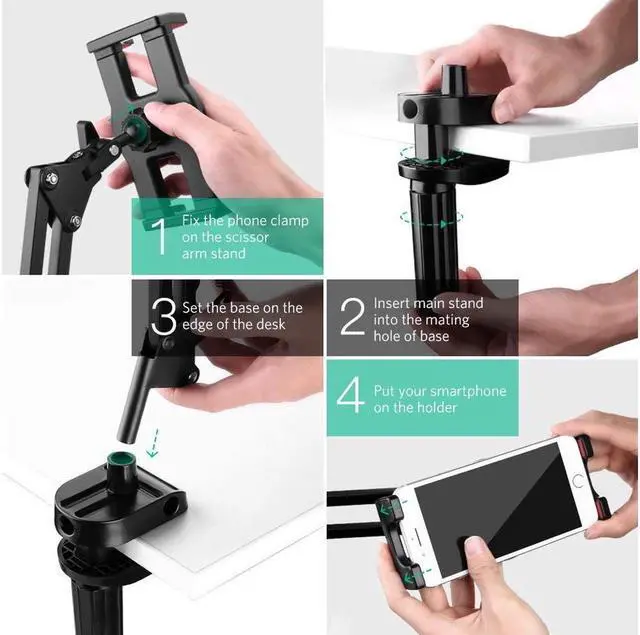 1 Fix the phone clamp on the scissor arm stand

3 Set the base on the edge of the desk

2 Insert main stand into the mating hole of base

4 Put your smartphone on the holder