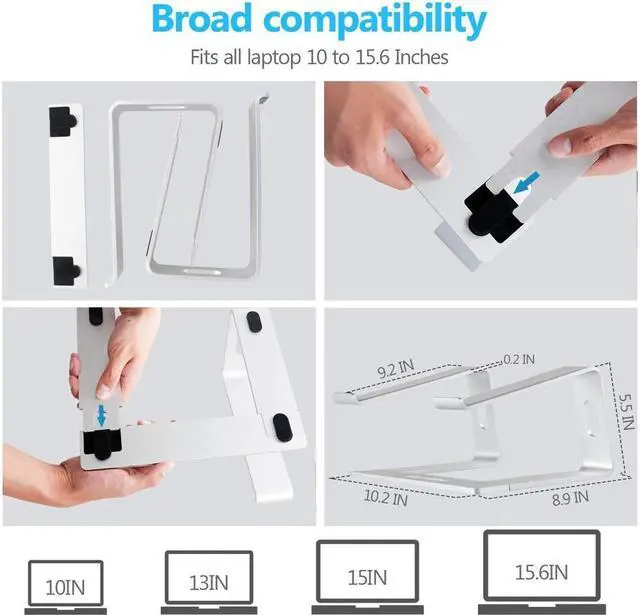 Broad compatibility

Fits all laptop 10 to 15.6 Inches

9.2 IN
0.2 IN
5.5 IN
10.2 IN
8.9 IN

10IN
13IN
15IN
15.6IN