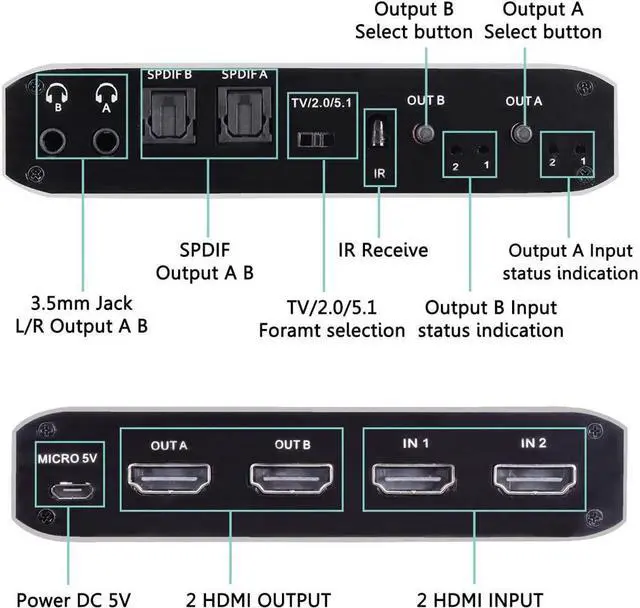 Output B Select button

Output A Select button

B

A

SPDIF B

SPDIF A

TV/2.0/5.1

IR

OUT B

2 1

OUT A

2 1

SPDIF Output A B

IR Receive

Output A Input status indication

3.5mm Jack L/R Output A B

TV/2.0/5.1 Foramt selection

Output B Input status indication

MICRO 5V

OUT A

OUT B

IN 1

IN 2

Power DC 5V

2 HDMI OUTPUT

2 HDMI INPUT