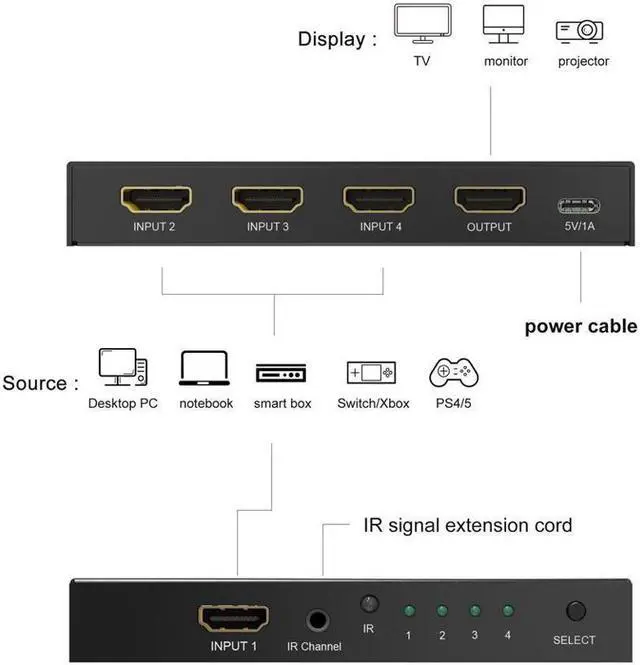 Display :

TV

monitor

projector

INPUT 2

INPUT 3

INPUT 4

OUTPUT

5V/1A

power cable

Source :

Desktop PC

notebook

smart box

Switch/Xbox

PS4/5

IR signal extension cord

INPUT 1

IR Channel

IR

1

2

3

4

SELECT