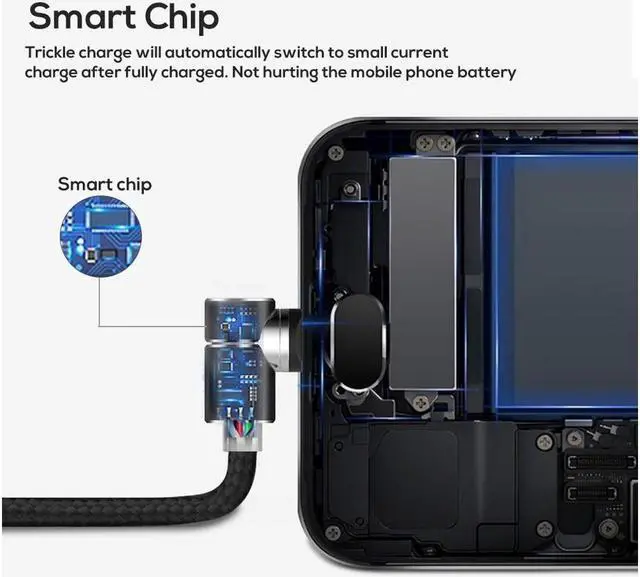 Smart Chip

Trickle charge will automatically switch to small current charge after fully charged. Not hurting the mobile phone battery

Smart chip