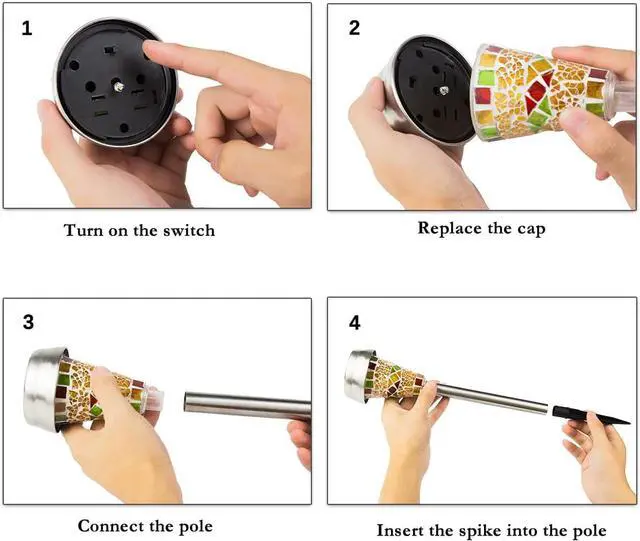 1

Turn on the switch

2

Replace the cap

3

Connect the pole

4

Insert the spike into the pole