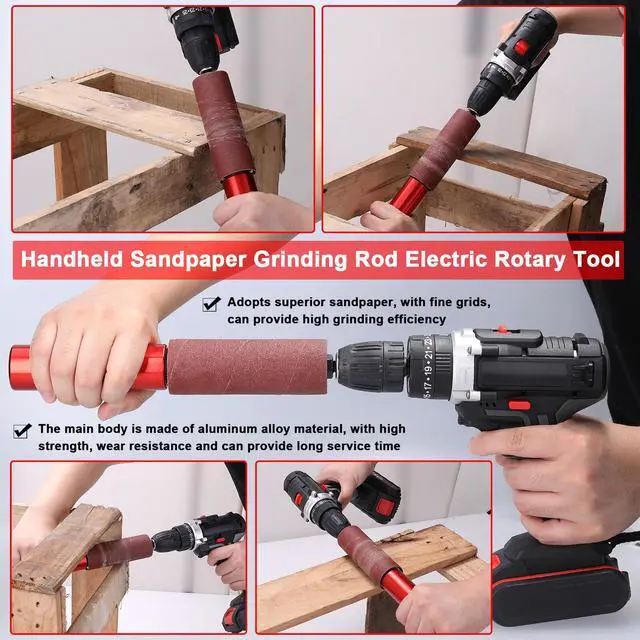 Handheld Sandpaper Grinding Rod Electric Rotary Tool

Adopts superior sandpaper, with fine grids, can provide high grinding efficiency

15·17·19·21·23

The main body is made of aluminum alloy material, with high strength, wear resistance and can provide long service time