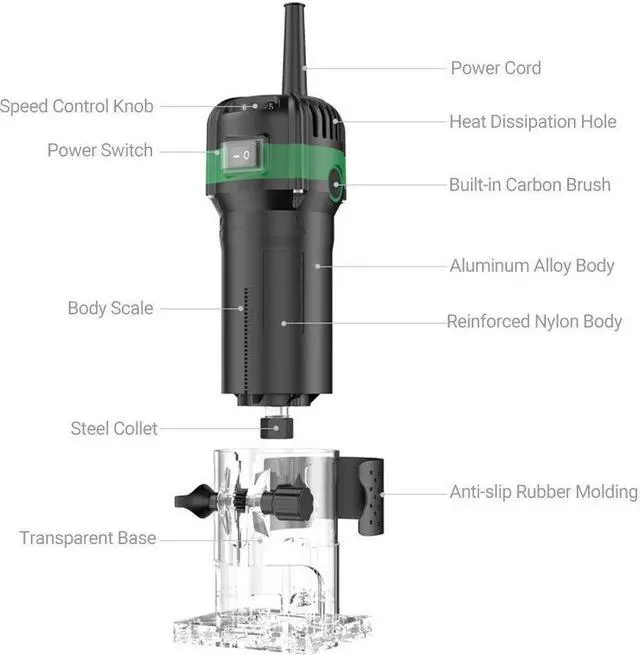 Power Cord
Speed Control Knob
Heat Dissipation Hole
Power Switch
Built-in Carbon Brush
Aluminum Alloy Body
Body Scale
Reinforced Nylon Body
Steel Collet
Anti-slip Rubber Molding
Transparent Base