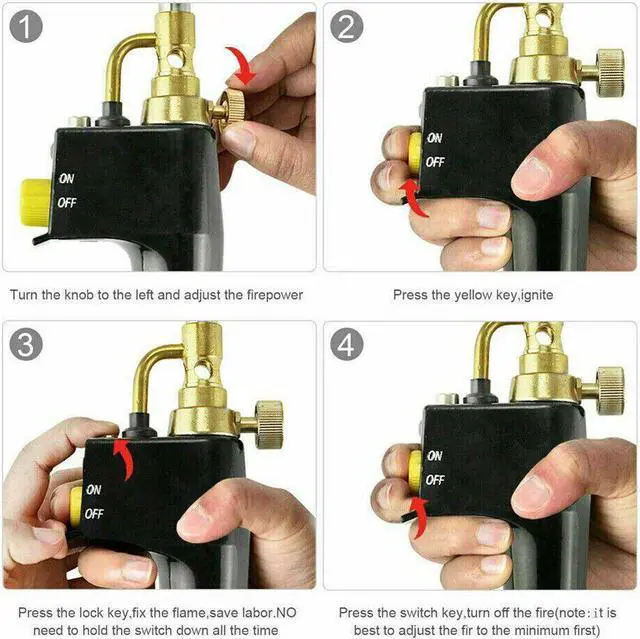 1

ON
OFF

Turn the knob to the left and adjust the firepower

2

ON
OFF

Press the yellow key,ignite

3

ON
OFF

Press the lock key,fix the flame,save labor.NO need to hold the switch down all the time

4

ON
OFF

Press the switch key,turn off the fire(note:it is best to adjust the fir to the minimum first)