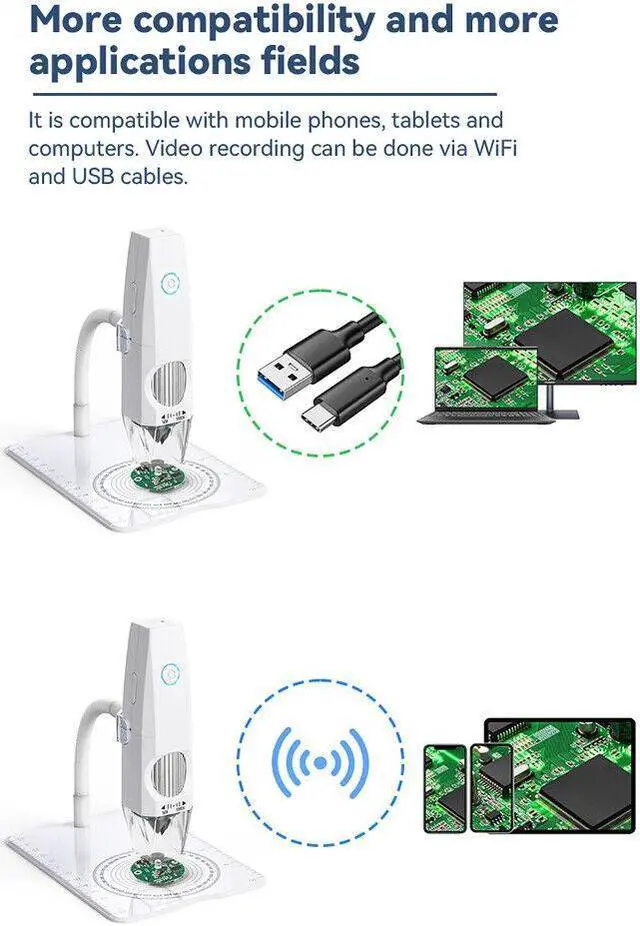 More compatibility and more applications fields

It is compatible with mobile phones, tablets and computers. Video recording can be done via WiFi and USB cables.