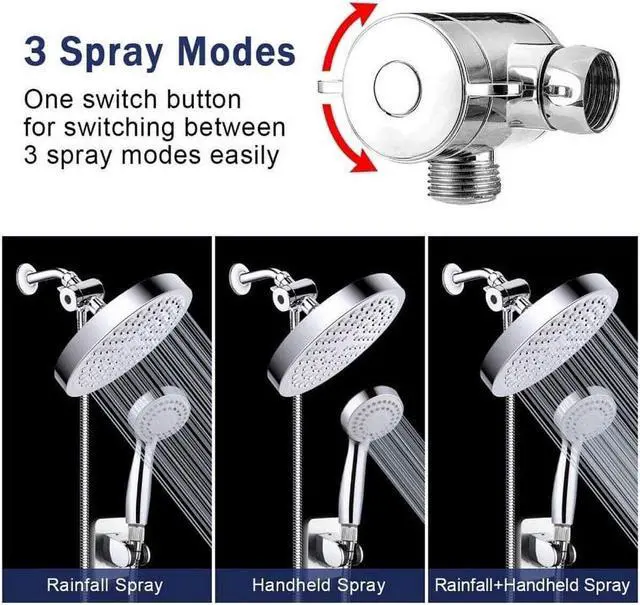 3 Spray Modes

One switch button for switching between 3 spray modes easily

Rainfall Spray

Handheld Spray

Rainfall+Handheld Spray