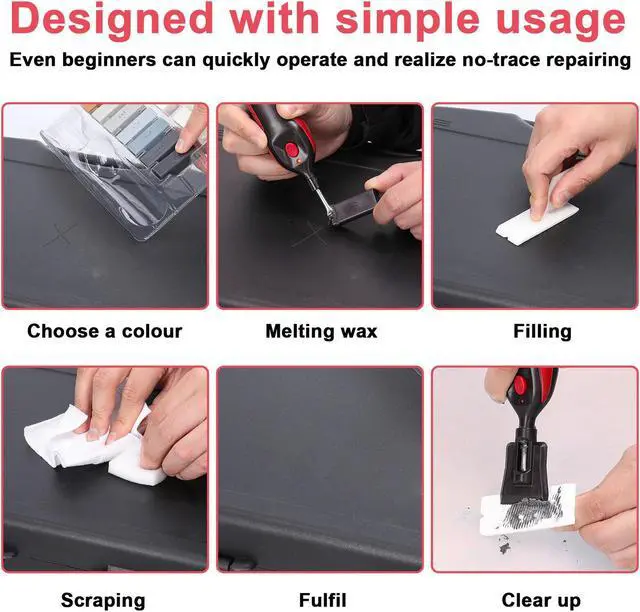 Designed with simple usage

Even beginners can quickly operate and realize no-trace repairing

Choose a colour

Melting wax

Filling

Scraping

Fulfil

Clear up