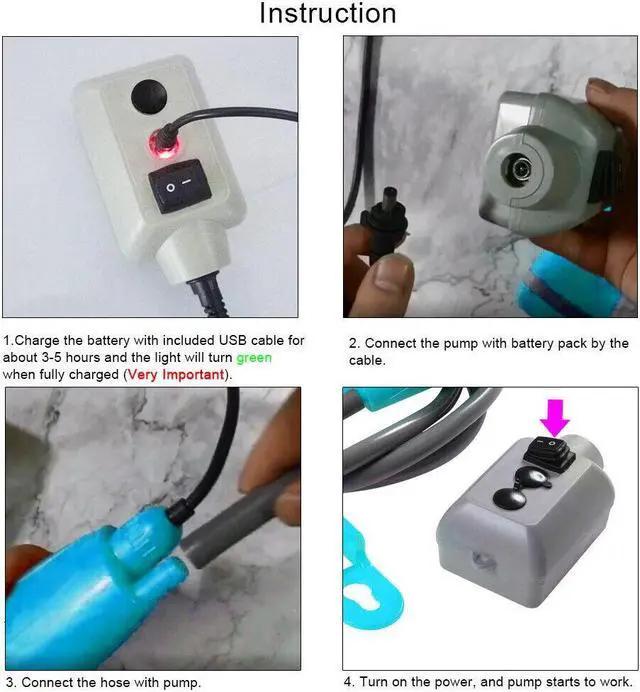 Instruction

1.Charge the battery with included USB cable for about 3-5 hours and the light will turn green when fully charged (Very Important).

2. Connect the pump with battery pack by the cable.

3. Connect the hose with pump.

4. Turn on the power, and pump starts to work.