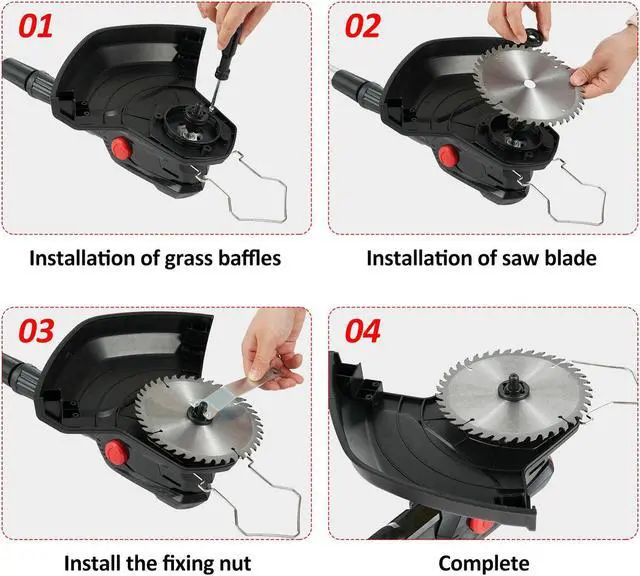 01

Installation of grass baffles

02

Installation of saw blade

03

Install the fixing nut

04

Complete