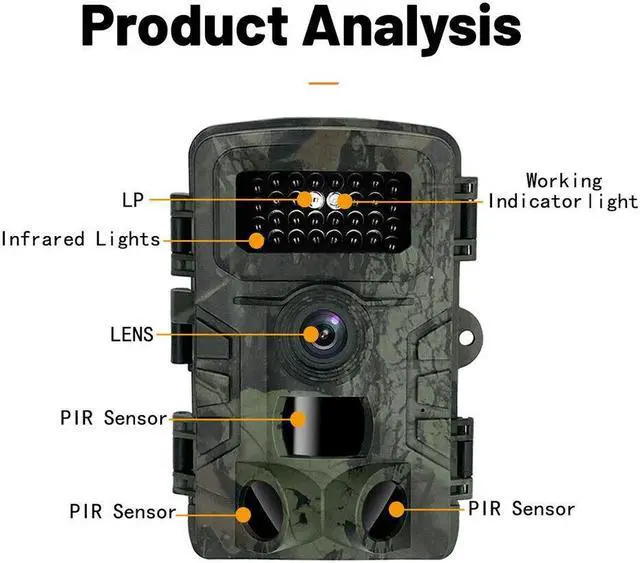 Product Analysis

LP

Working Indicator light

Infrared Lights

LENS

PIR Sensor

PIR Sensor

PIR Sensor