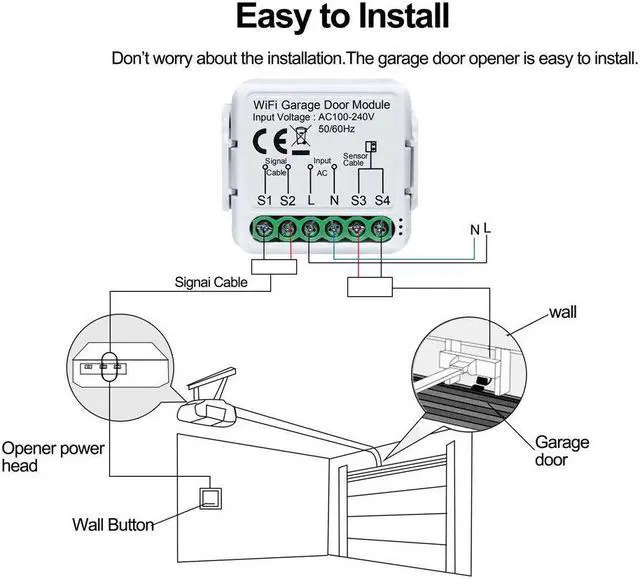 Easy to Install

Don't worry about the installation.The garage door opener is easy to install.

WiFi Garage Door Module
Input Voltage : AC100-240V
50/60Hz

CE

Signal Cable
Input AC
Sensor Cable

S1 S2 L N S3 S4

N L

Signai Cable

wall

Opener power head

Garage door

Wall Button