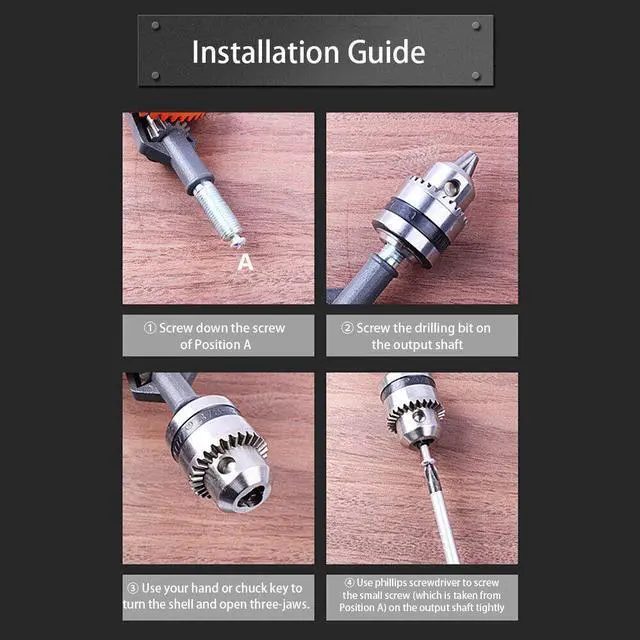 Installation Guide

A

① Screw down the screw of Position A

② Screw the drilling bit on the output shaft

③ Use your hand or chuck key to turn the shell and open three-jaws.

④ Use phillips screwdriver to screw the small screw (which is taken from Position A) on the output shaft tightly