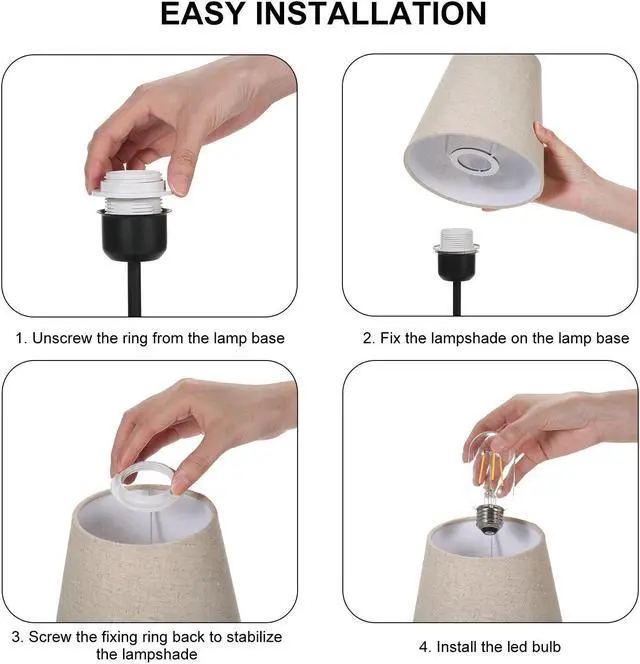 EASY INSTALLATION

1. Unscrew the ring from the lamp base

2. Fix the lampshade on the lamp base

3. Screw the fixing ring back to stabilize the lampshade

4. Install the led bulb