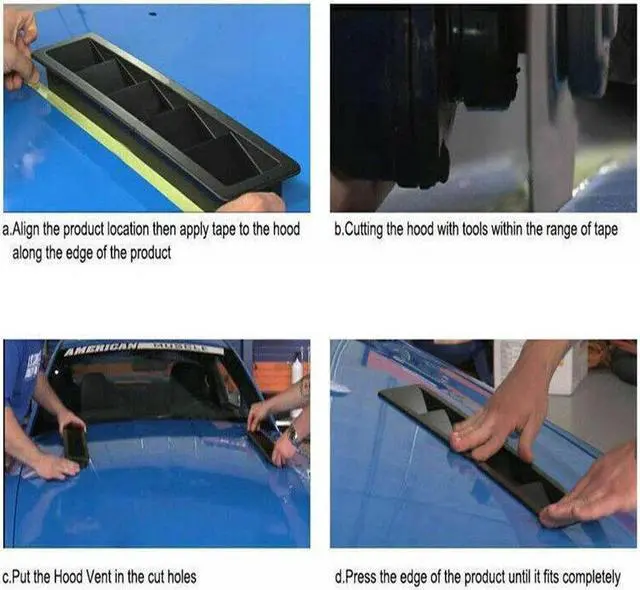 a.Align the product location then apply tape to the hood along the edge of the product

b.Cutting the hood with tools within the range of tape

AMERICAN MUSCLE

c.Put the Hood Vent in the cut holes

d.Press the edge of the product until it fits completely