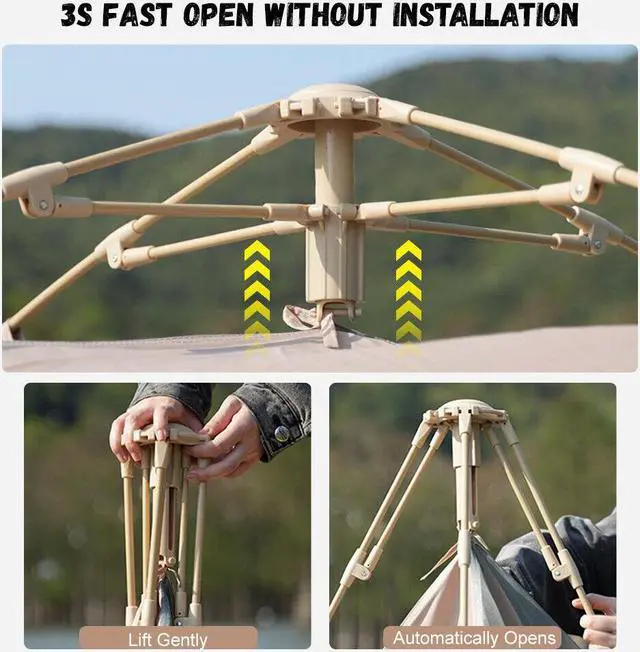 3S FAST OPEN WITHOUT INSTALLATION

Lift Gently

Automatically Opens