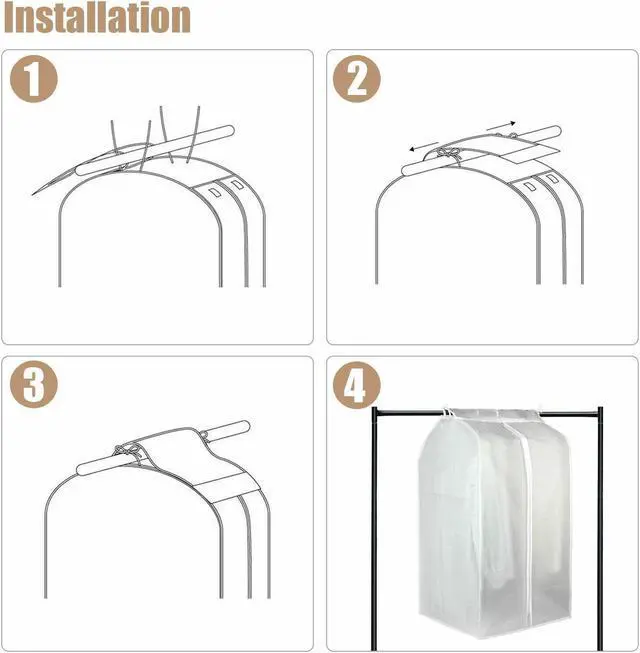 Installation

1

2

3

4