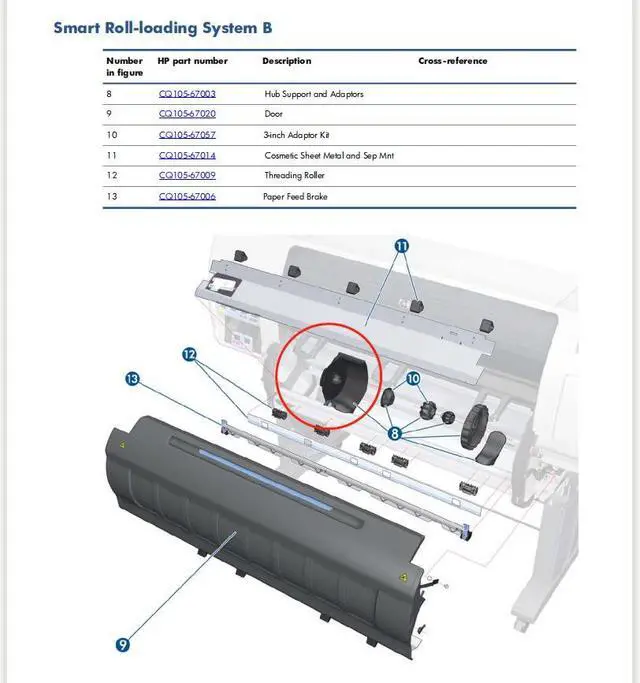 Smart Roll-loading System B

| Number in figure | HP part number | Description | Cross-reference |
|---|---|---|---|
| 8 | CQ105-67003 | Hub Support and Adaptors | |
| 9 | CQ105-67020 | Door | |
| 10 | CQ105-67057 | 3-inch Adaptor Kit | |
| 11 | CQ105-67014 | Cosmetic Sheet Metal and Sep Mnt | |
| 12 | CQ105-67009 | Threading Roller | |
| 13 | CQ105-67006 | Paper Feed Brake | |

11
12
13
10
8
9