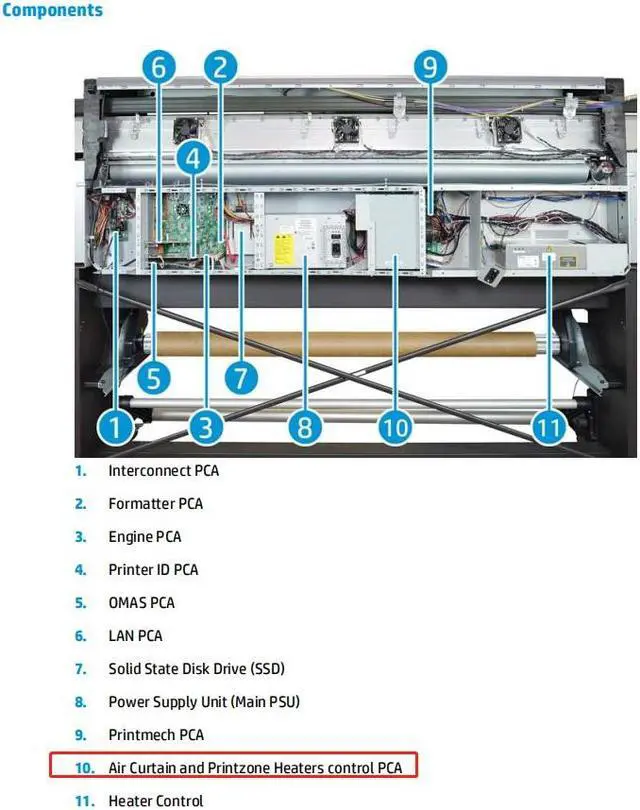 Components

6
2
9
4
5
7
1
3
8
10
11

1. Interconnect PCA
2. Formatter PCA
3. Engine PCA
4. Printer ID PCA
5. OMAS PCA
6. LAN PCA
7. Solid State Disk Drive (SSD)
8. Power Supply Unit (Main PSU)
9. Printmech PCA
10. Air Curtain and Printzone Heaters control PCA
11. Heater Control