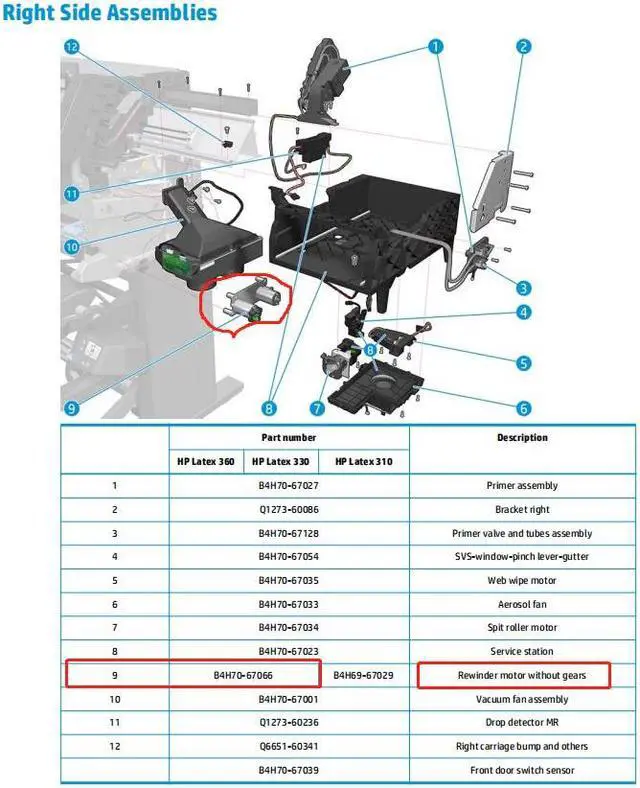 Right Side Assemblies

12
1
2
11
10
3
4
8
5
9
8
7
6

| | Part number | | | Description |
|---|---|---|---|---|
| | HP Latex 360 | HP Latex 330 | HP Latex 310 | |
| 1 | B4H70-67027 | | | Primer assembly |
| 2 | Q1273-60086 | | | Bracket right |
| 3 | B4H70-67128 | | | Primer valve and tubes assembly |
| 4 | B4H70-67054 | | | SVS-window-pinch lever-gutter |
| 5 | B4H70-67035 | | | Web wipe motor |
| 6 | B4H70-67033 | | | Aerosol fan |
| 7 | B4H70-67034 | | | Spit roller motor |
| 8 | B4H70-67023 | | | Service station |
| 9 | B4H70-67066 | | B4H69-67029 | Rewinder motor without gears |
| 10 | B4H70-67001 | | | Vacuum fan assembly |
| 11 | Q1273-60236 | | | Drop detector MR |
| 12 | Q6651-60341 | | | Right carriage bump and others |
| | B4H70-67039 | | | Front door switch sensor |