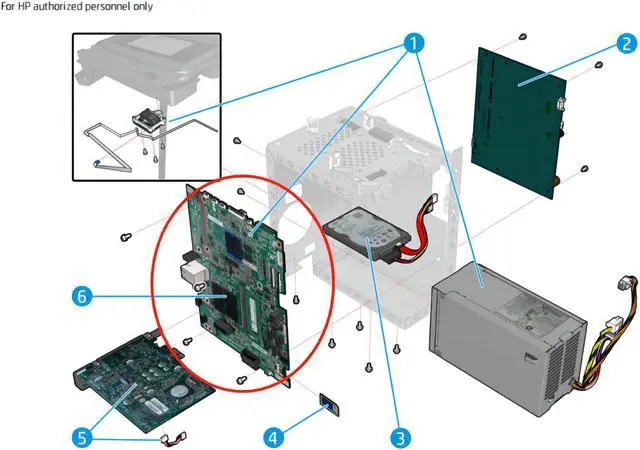 For HP authorized personnel only

1

2

6

5

4

3