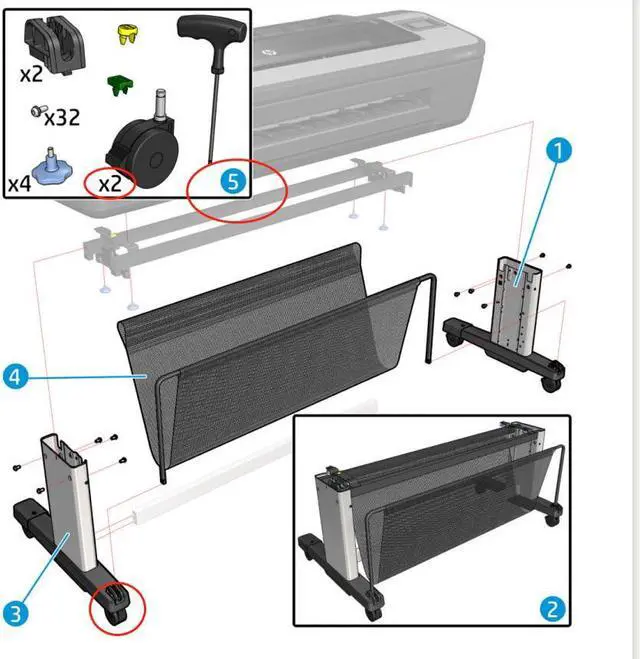 x2

x32

x4

x2

5

1

4

3

2