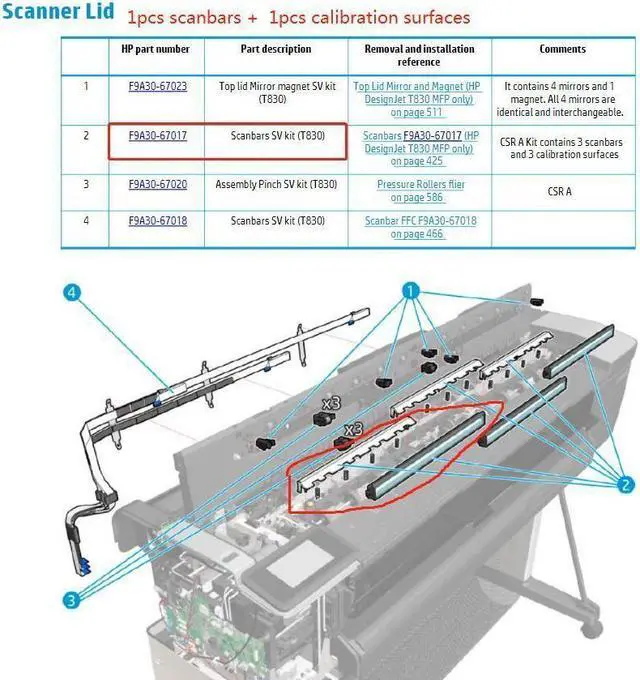 Scanner Lid 1pcs scanbars + 1pcs calibration surfaces

| | HP part number | Part description | Removal and installation reference | Comments |
|---|---|---|---|---|
| 1 | F9A30-67023 | Top lid Mirror magnet SV kit (T830) | Top Lid Mirror and Magnet (HP DesignJet T830 MFP only) on page 511 | It contains 4 mirrors and 1 magnet. All 4 mirrors are identical and interchangeable. |
| 2 | F9A30-67017 | Scanbars SV kit (T830) | Scanbars F9A30-67017 (HP DesignJet T830 MFP only) on page 425 | CSR A Kit contains 3 scanbars and 3 calibration surfaces |
| 3 | F9A30-67020 | Assembly Pinch SV kit (T830) | Pressure Rollers flier on page 586 | CSR A |
| 4 | F9A30-67018 | Scanbars SV kit (T830) | Scanbar FFC F9A30-67018 on page 466 | |

4
1
x3
x3
2
3