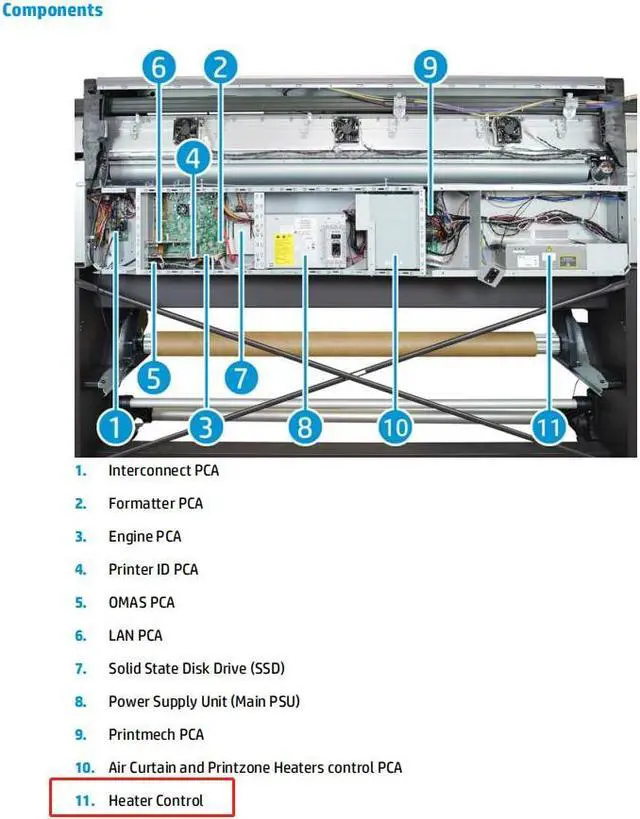 Components

6 2 9 4 5 7 1 3 8 10 11

1. Interconnect PCA
2. Formatter PCA
3. Engine PCA
4. Printer ID PCA
5. OMAS PCA
6. LAN PCA
7. Solid State Disk Drive (SSD)
8. Power Supply Unit (Main PSU)
9. Printmech PCA
10. Air Curtain and Printzone Heaters control PCA
11. Heater Control