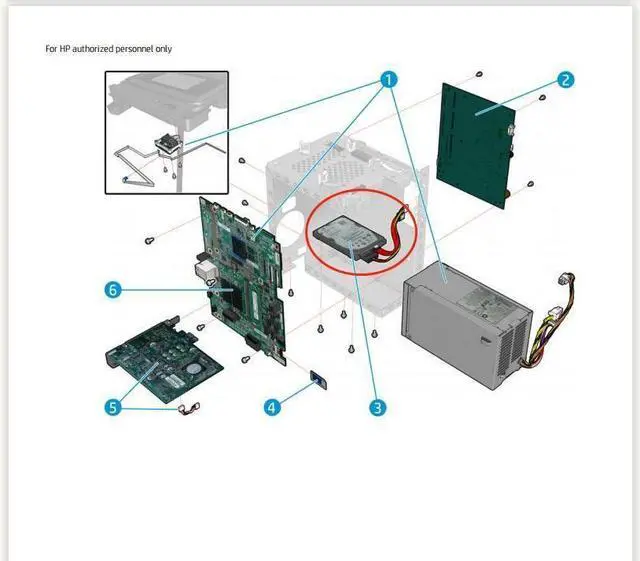 For HP authorized personnel only

1

2

6

5

4

3