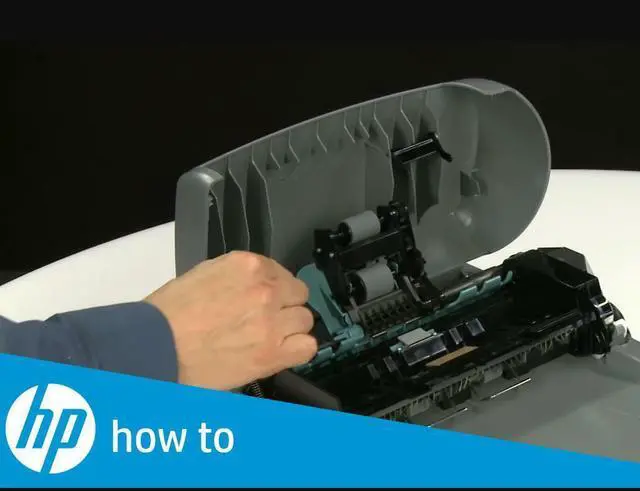 hp how to