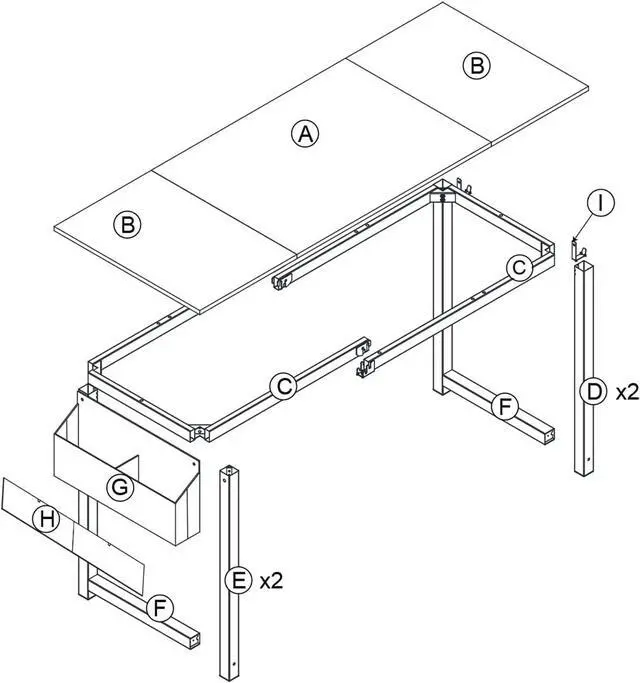 B
A
B
I
C
C
F
D x2
G
H
E x2
F