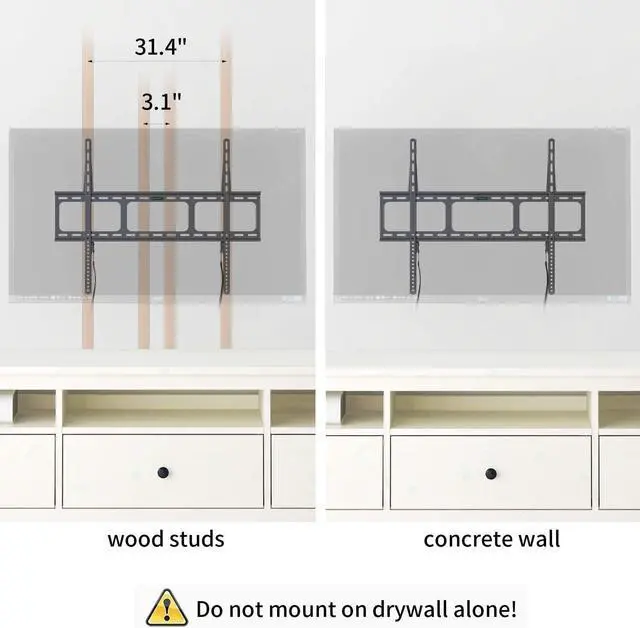 31.4"

3.1"

wood studs

concrete wall

Do not mount on drywall alone!