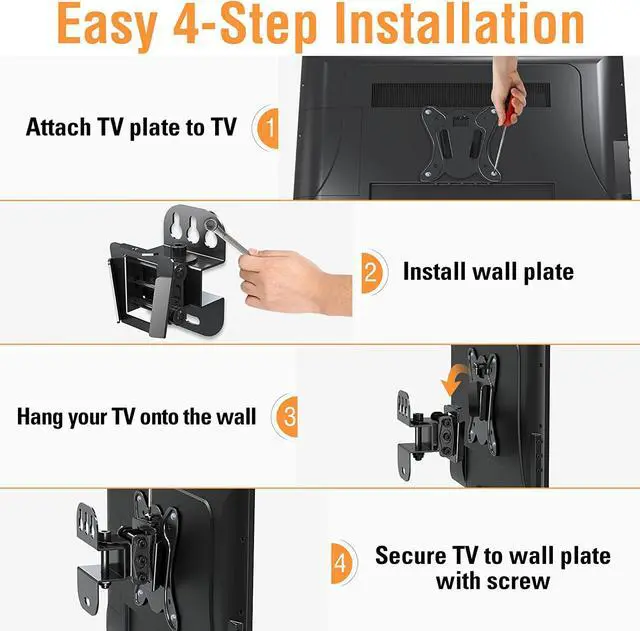 Easy 4-Step Installation

Attach TV plate to TV
1

2
Install wall plate

Hang your TV onto the wall
3

4
Secure TV to wall plate with screw