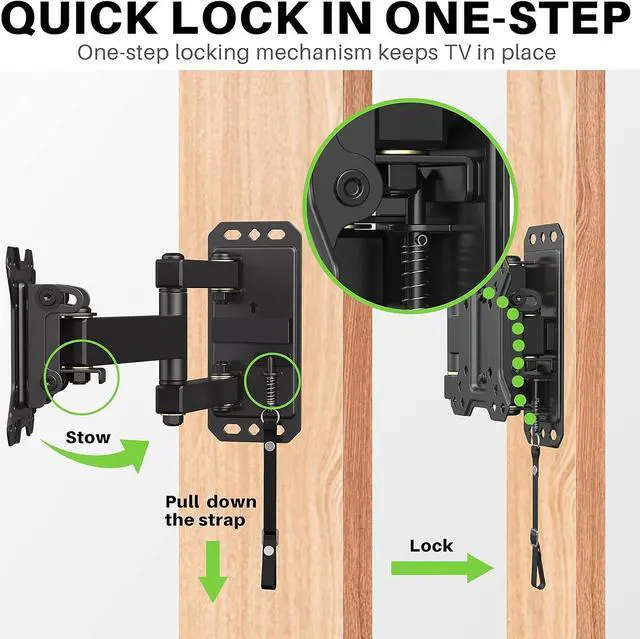 QUICK LOCK IN ONE-STEP
One-step locking mechanism keeps TV in place

Stow

Pull down the strap

Lock