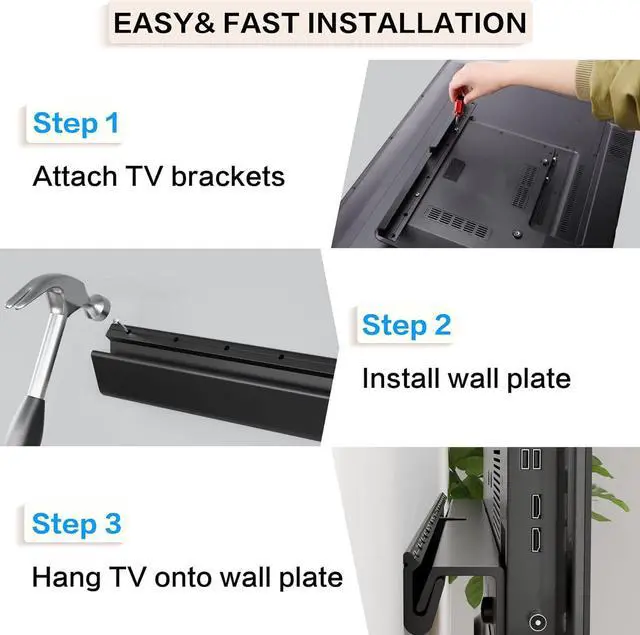 EASY& FAST INSTALLATION

Step 1

Attach TV brackets

Step 2

Install wall plate

Step 3

Hang TV onto wall plate