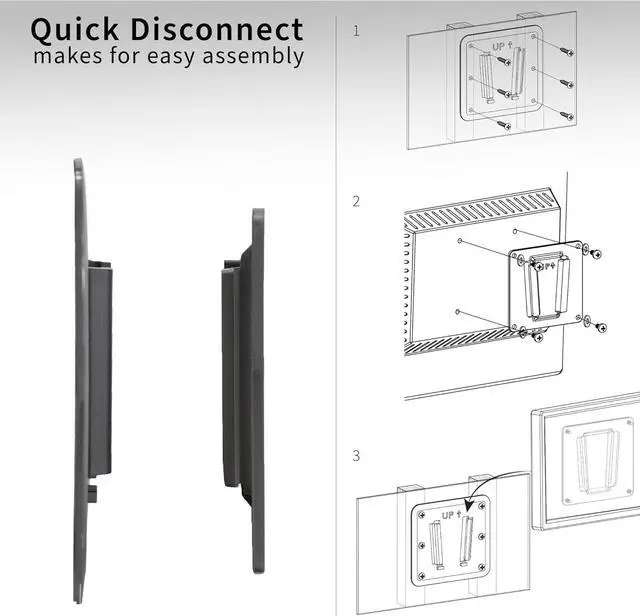 Quick Disconnect
makes for easy assembly

1

UP ↑

2

UP ↑

3

UP ↑