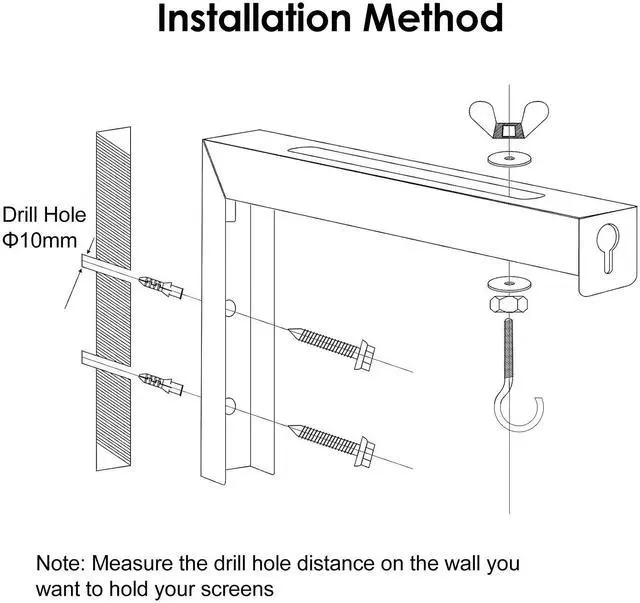 Installation Method

Drill Hole
Φ10mm

Note: Measure the drill hole distance on the wall you want to hold your screens