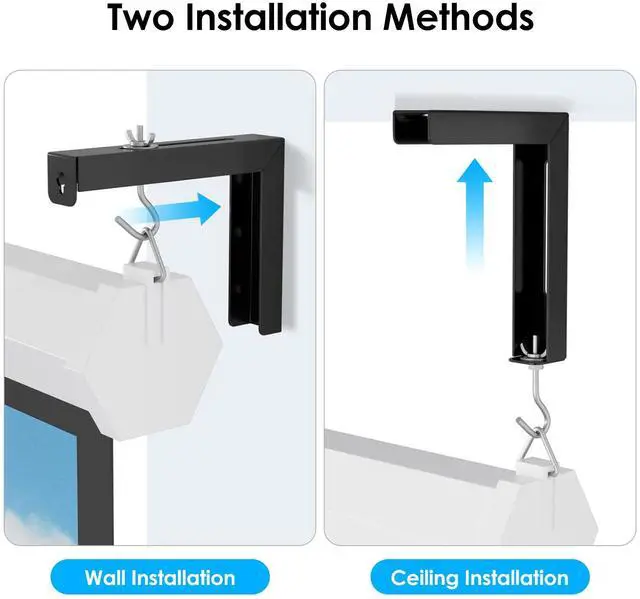 Two Installation Methods

Wall Installation

Ceiling Installation