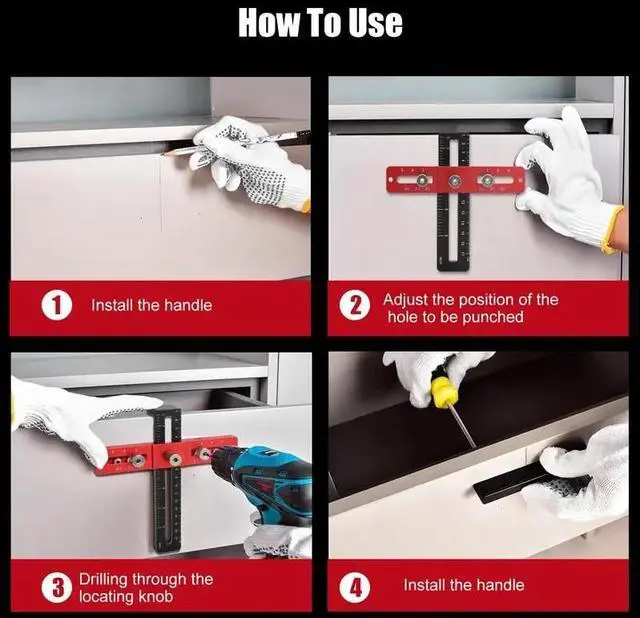 How To Use

1 Install the handle

2 Adjust the position of the hole to be punched

3 Drilling through the locating knob

4 Install the handle