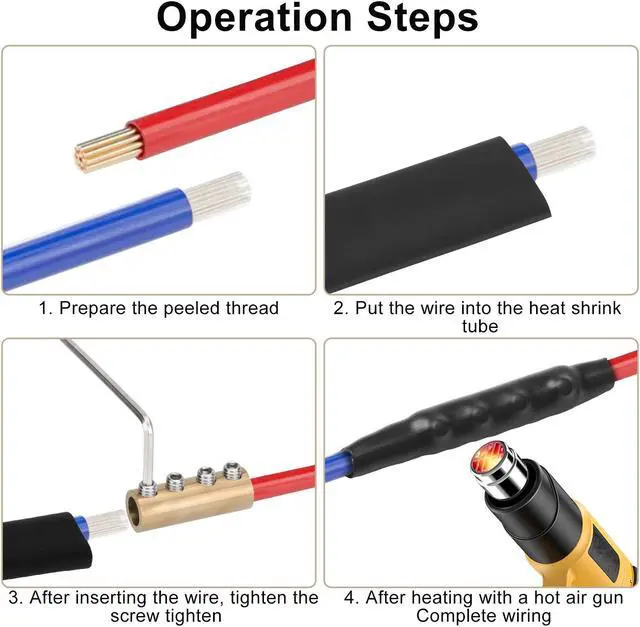 Operation Steps

1. Prepare the peeled thread

2. Put the wire into the heat shrink tube

3. After inserting the wire, tighten the screw tighten

4. After heating with a hot air gun Complete wiring