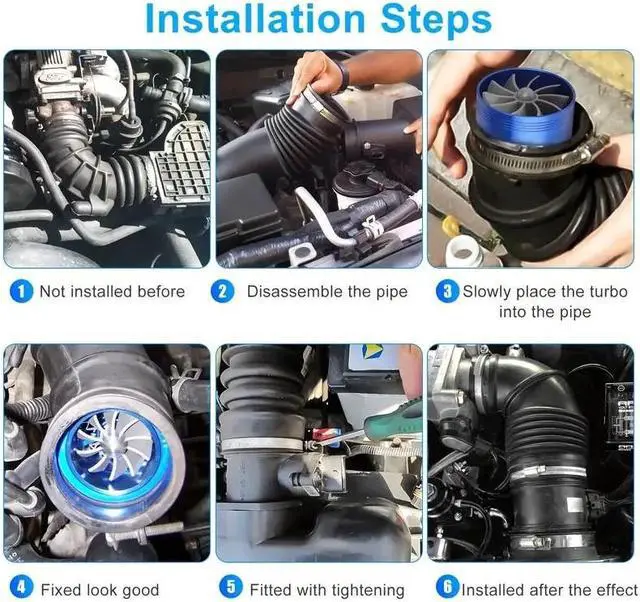 Installation Steps

1 Not installed before

2 Disassemble the pipe

3 Slowly place the turbo into the pipe

4 Fixed look good

5 Fitted with tightening

6 Installed after the effect