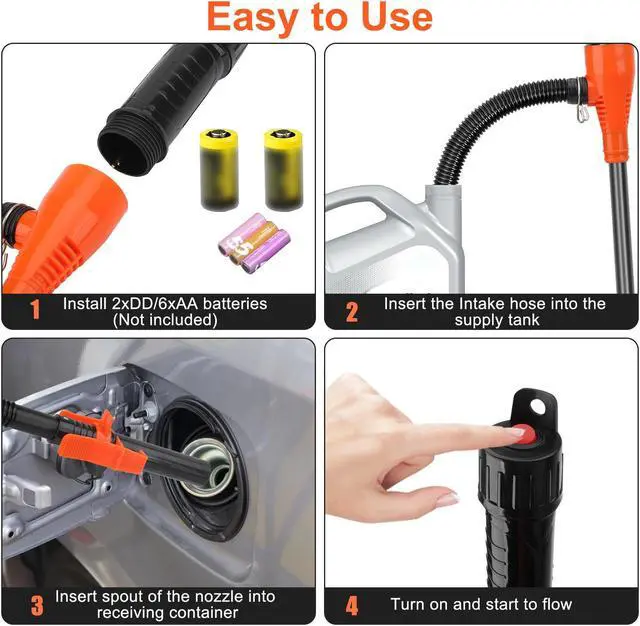 Easy to Use

1 Install 2xDD/6xAA batteries (Not included)

2 Insert the Intake hose into the supply tank

3 Insert spout of the nozzle into receiving container

4 Turn on and start to flow