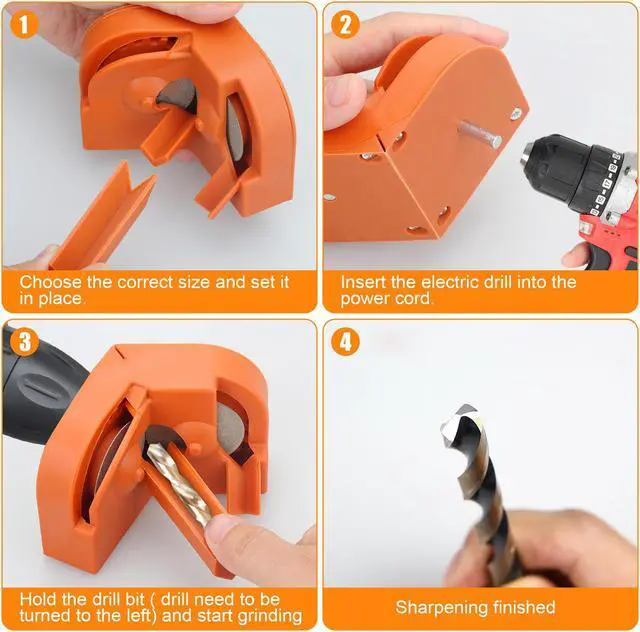 1

Choose the correct size and set it in place.

2

Insert the electric drill into the power cord.

3

Hold the drill bit ( drill need to be turned to the left) and start grinding

4

Sharpening finished