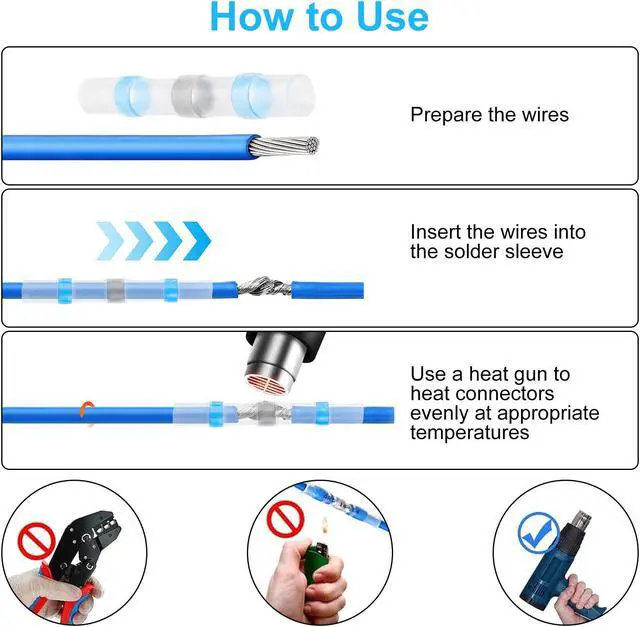 How to Use

Prepare the wires

Insert the wires into the solder sleeve

Use a heat gun to heat connectors evenly at appropriate temperatures