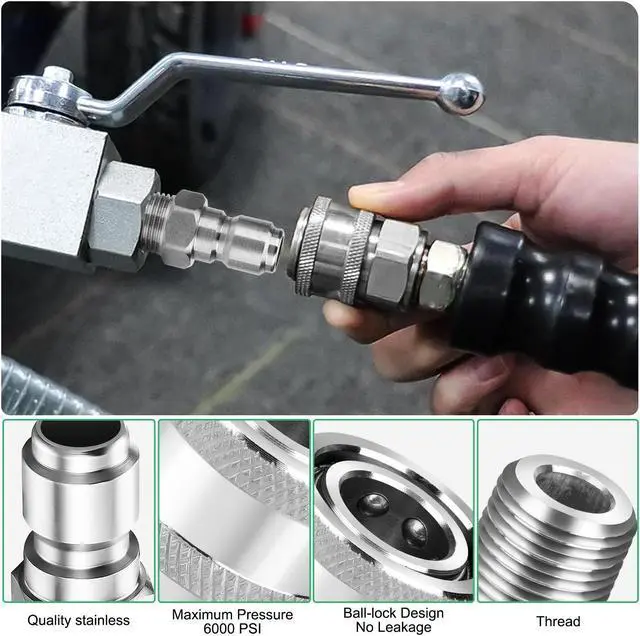 Quality stainless

Maximum Pressure 6000 PSI

Ball-lock Design No Leakage

Thread